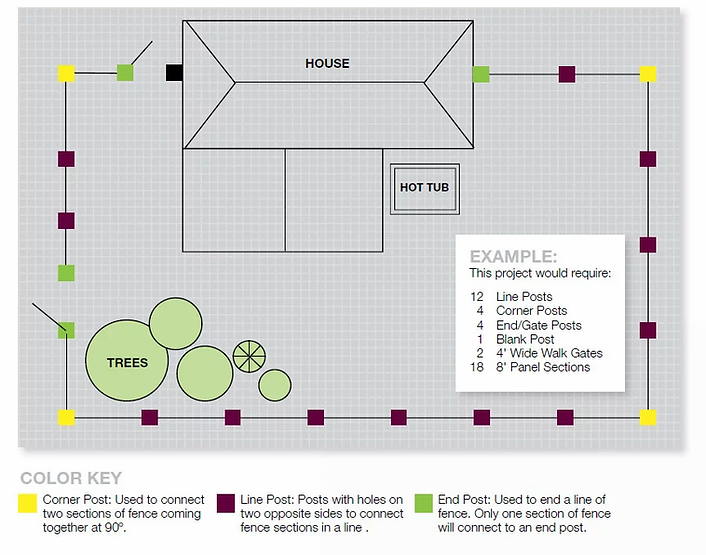 HOUSE

HOT TUB

TREES

EXAMPLE:
This project would require:

12 Line Posts
4 Corner Posts
4 End/Gate Posts
1 Blank Post
2 4' Wide Walk Gates
18 8' Panel Sections

COLOR KEY

Corner Post: Used to connect two sections of fence coming together at 90º.

Line Post: Posts with holes on two opposite sides to connect fence sections in a line .

End Post: Used to end a line of fence. Only one section of fence will connect to an end post.